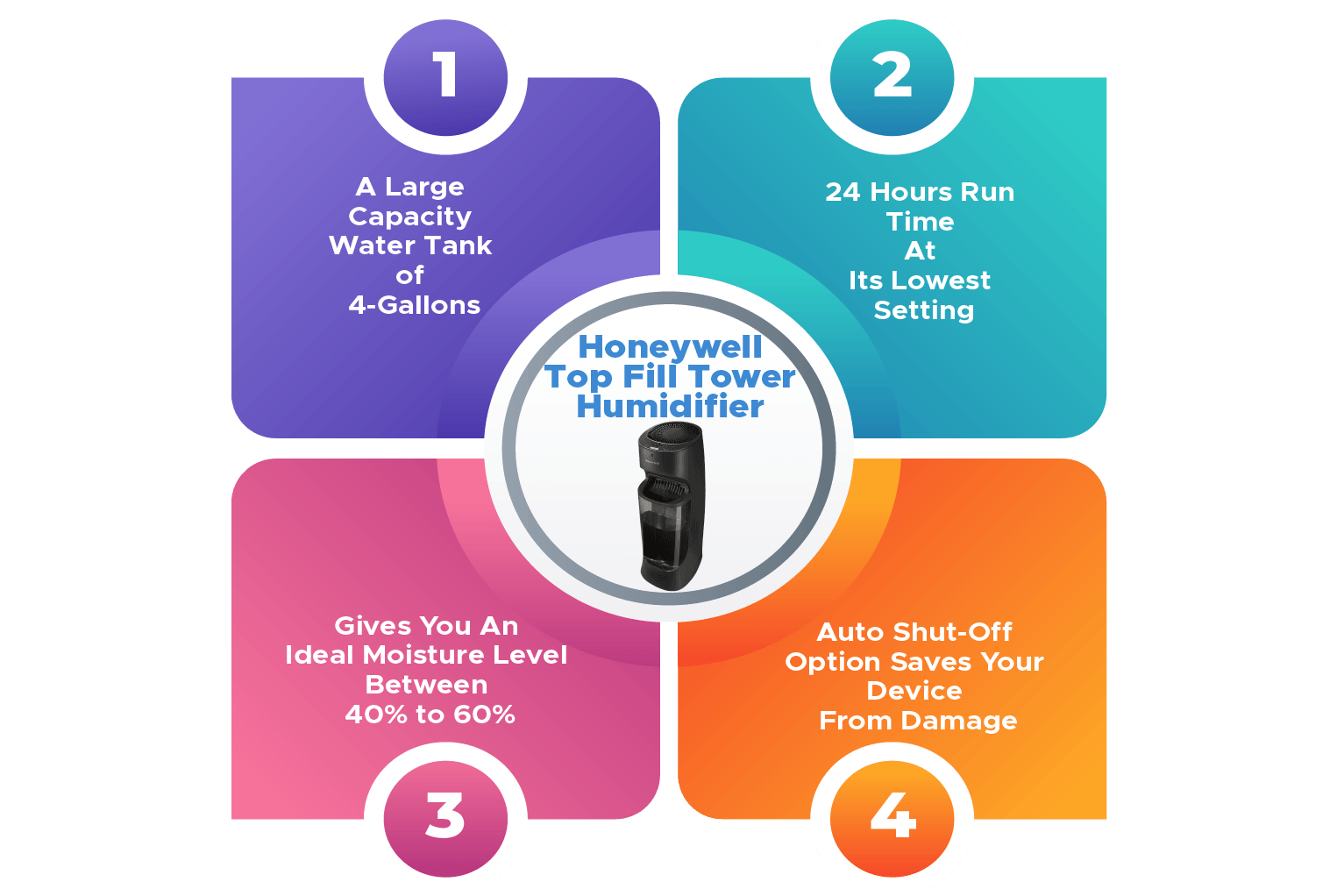 1

A Large Capacity Water Tank of 4-Gallons

2

24 Hours Run Time At Its Lowest Setting

Honeywell Top Fill Tower Humidifier

Gives You An Ideal Moisture Level Between 40% to 60%

3

Auto Shut-Off Option Saves Your Device From Damage

4